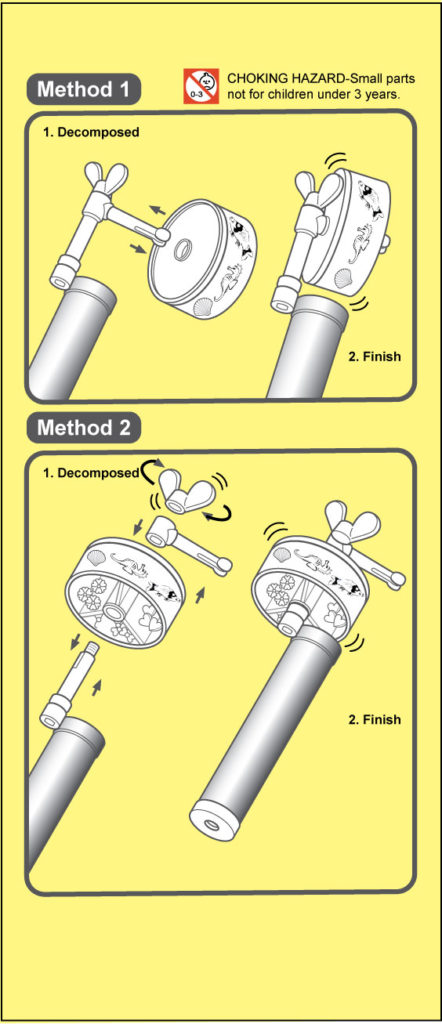 Method 1

0-3

CHOKING HAZARD-Small parts not for children under 3 years.

1. Decomposed

2. Finish

Method 2

1. Decomposed

2. Finish